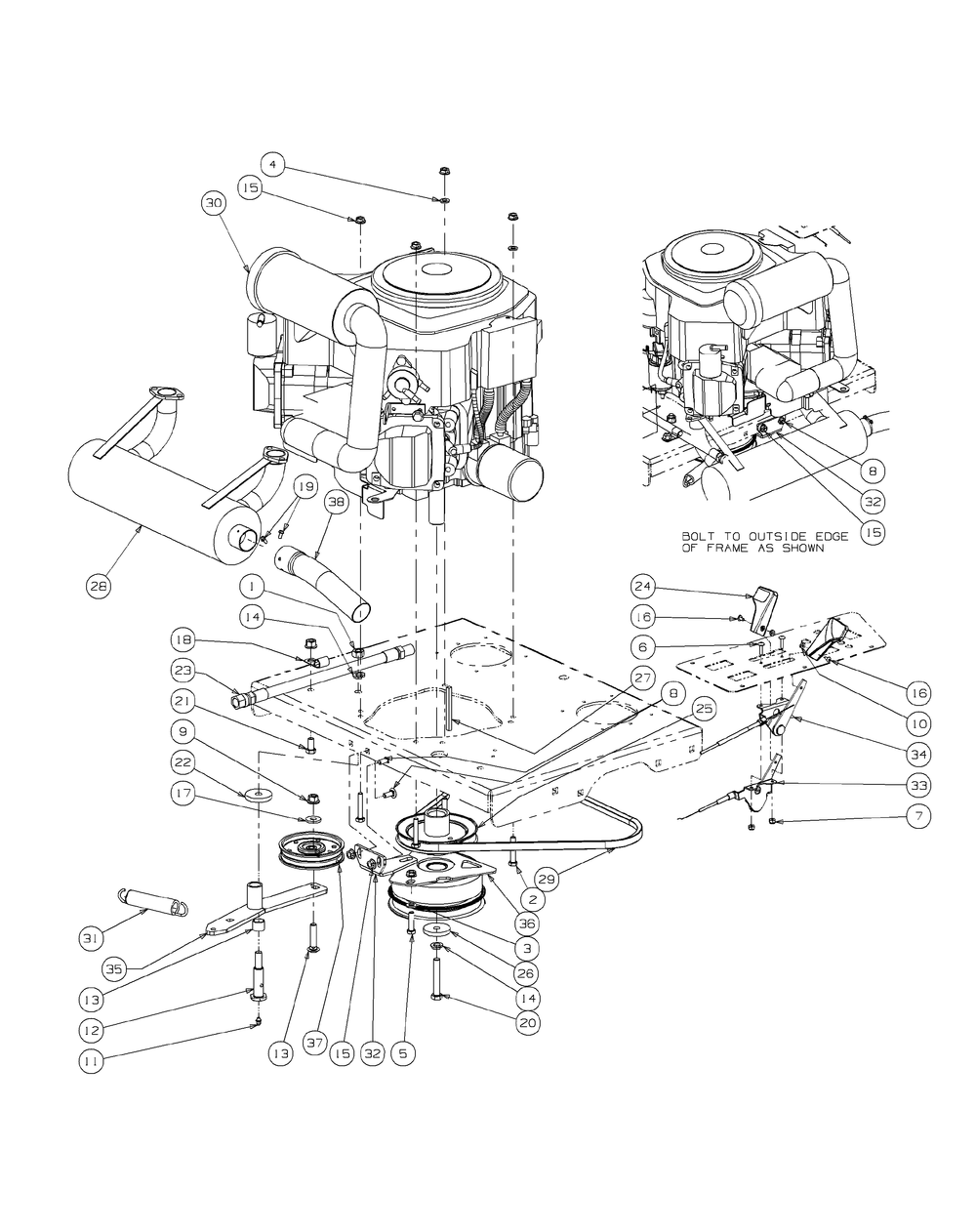 4
15
30
8
32
15
BOLT TO OUTSIDE EDGE OF FRAME AS SHOWN
19
38
28
1
14
18
23
21
9
22
17
24
16
6
16
10
27
8
25
34
33
7
29
2
36
3
26
14
20
31
35
13
12
11
13
37
15
32
5